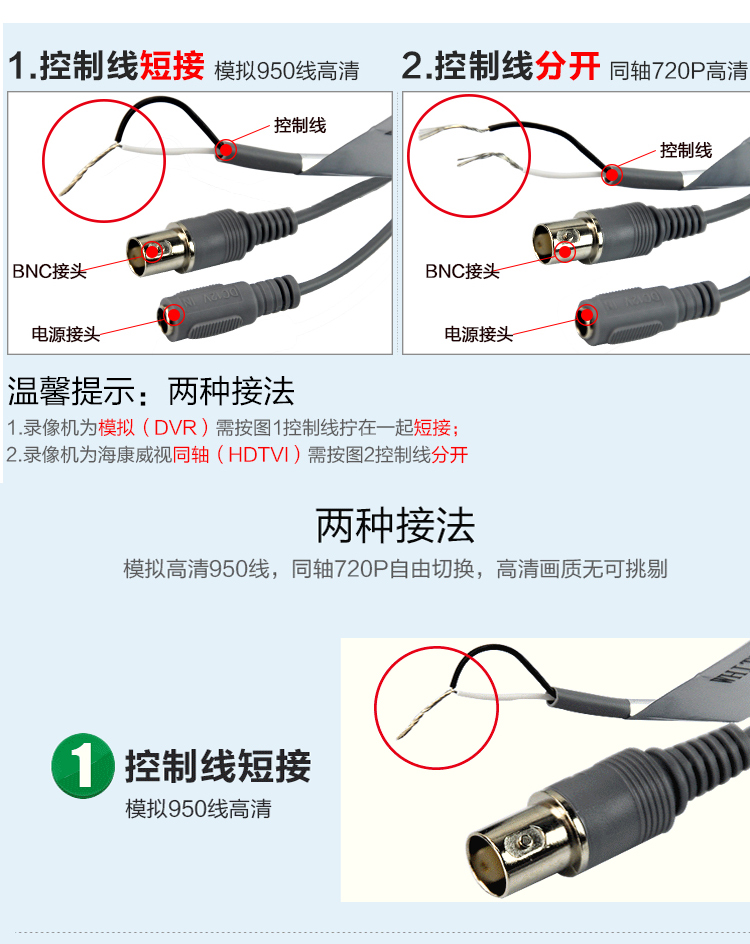 1.控制线短接 模拟950线高清

控制线

BNC接头

电源接头

2.控制线分开 同轴720P高清

控制线

BNC接头

电源接头

温馨提示：两种接法

1.录像机为模拟（DVR）需按图1控制线拧在一起短接；

2.录像机为海康威视同轴（HDTVI）需按图2控制线分开

两种接法

模拟高清950线，同轴720P自由切换，高清画质无可挑剔

1 控制线短接

模拟950线高清