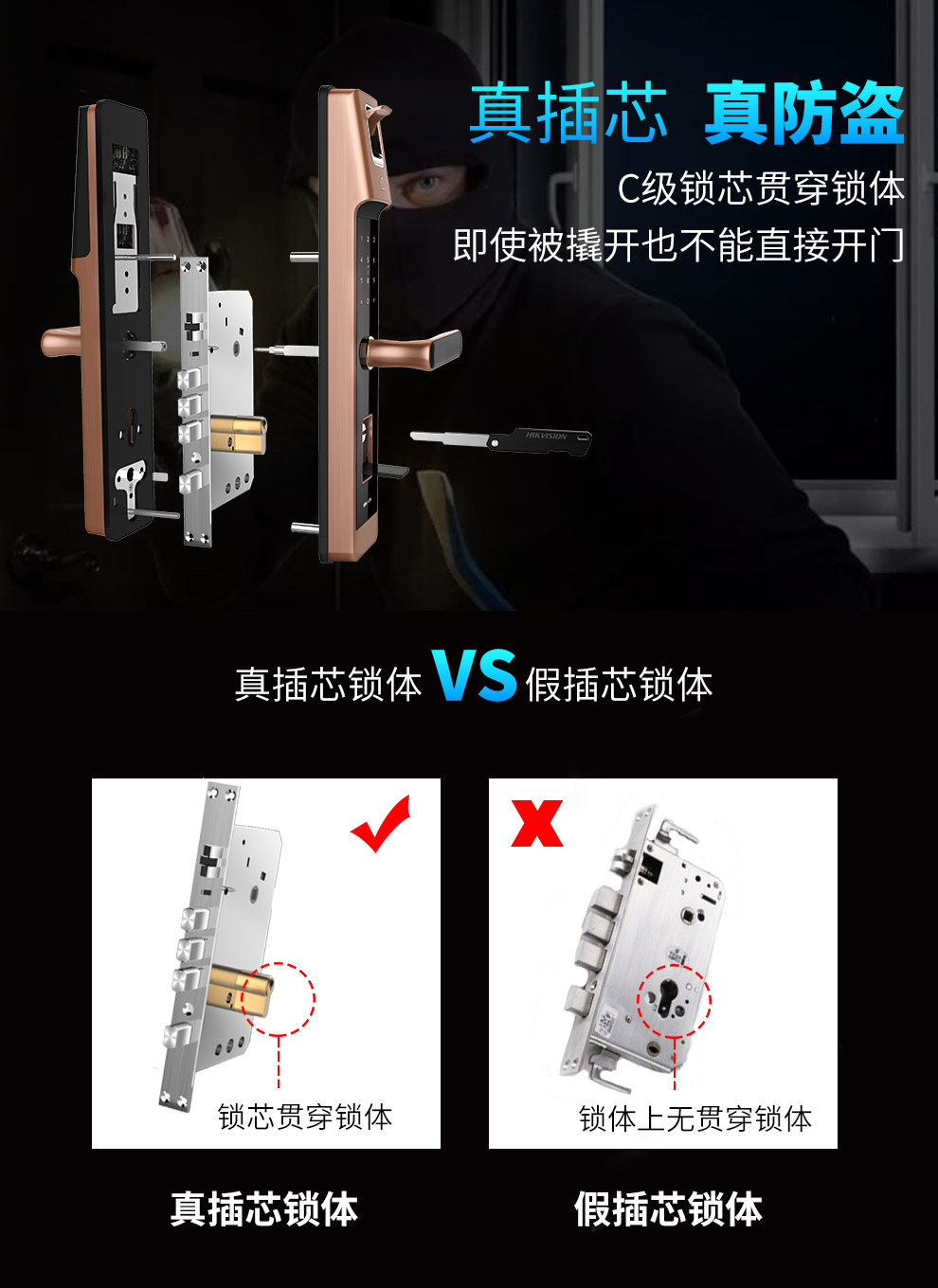 真插芯 真防盗

C级锁芯贯穿锁体

即使被撬开也不能直接开门

HIKVISION

真插芯锁体 VS 假插芯锁体

锁芯贯穿锁体

锁体上无贯穿锁体

真插芯锁体

假插芯锁体