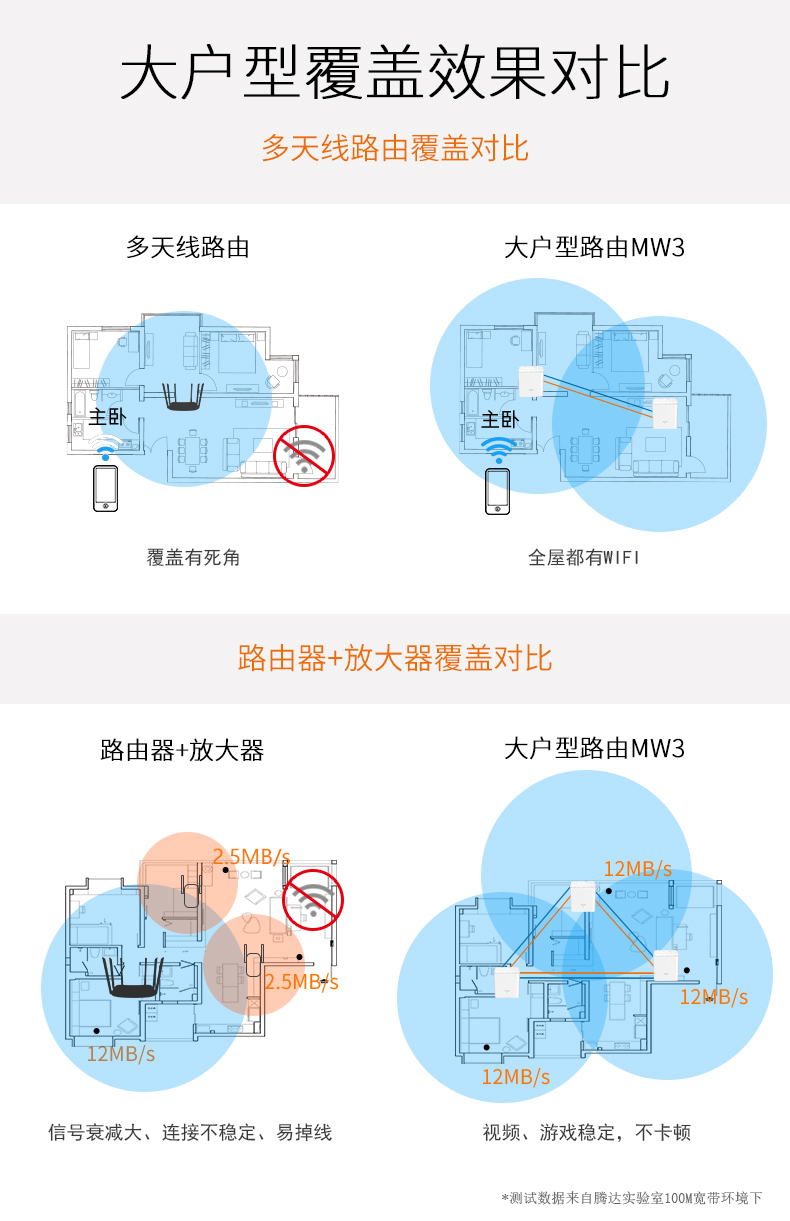 大户型覆盖效果对比

多天线路由覆盖对比

多天线路由

主卧

覆盖有死角

大户型路由MW3

主卧

全屋都有WIFI

路由器+放大器覆盖对比

路由器+放大器

2.5MB/s

2.5MB/s

12MB/s

信号衰减大、连接不稳定、易掉线

大户型路由MW3

12MB/s

12MB/s

12MB/s

视频、游戏稳定，不卡顿

*测试数据来自腾达实验室100M宽带环境下